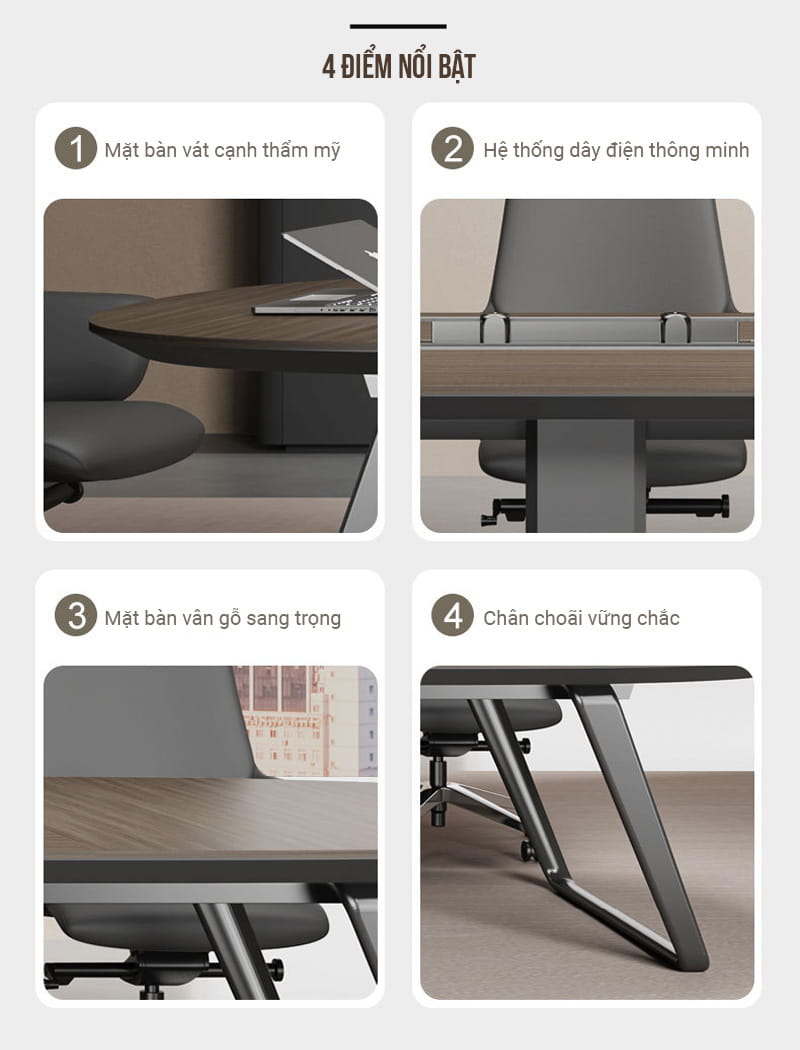 4 ĐIỂM NỔI BẬT

1 Mặt bàn vát cạnh thẩm mỹ

2 Hệ thống dây điện thông minh

3 Mặt bàn vân gỗ sang trọng

4 Chân choãi vững chắc